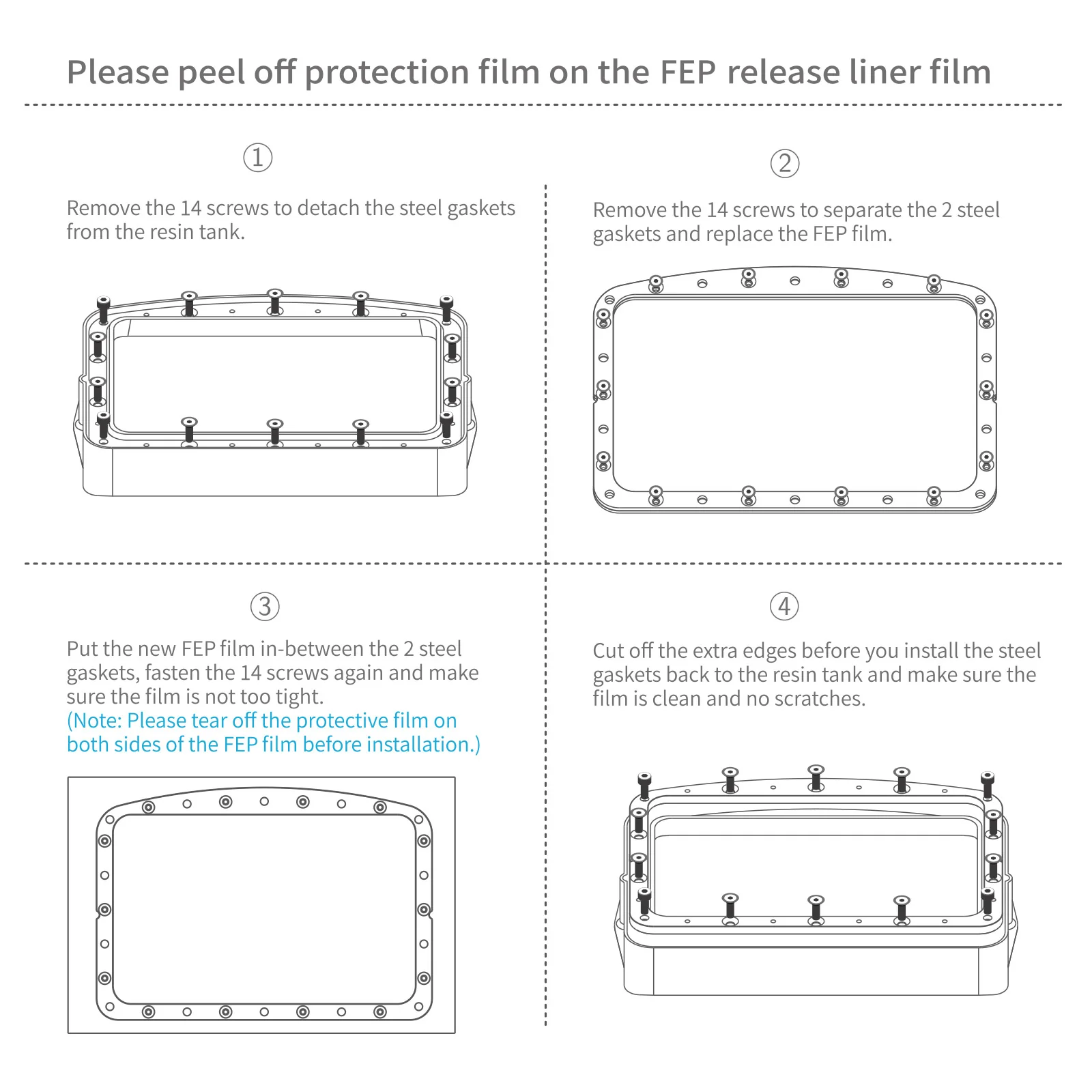 Please peel off protection film on the FEP release liner film

①

Remove the 14 screws to detach the steel gaskets from the resin tank.

②

Remove the 14 screws to separate the 2 steel gaskets and replace the FEP film.

③

Put the new FEP film in-between the 2 steel gaskets, fasten the 14 screws again and make sure the film is not too tight.
(Note: Please tear off the protective film on both sides of the FEP film before installation.)

④

Cut off the extra edges before you install the steel gaskets back to the resin tank and make sure the film is clean and no scratches.