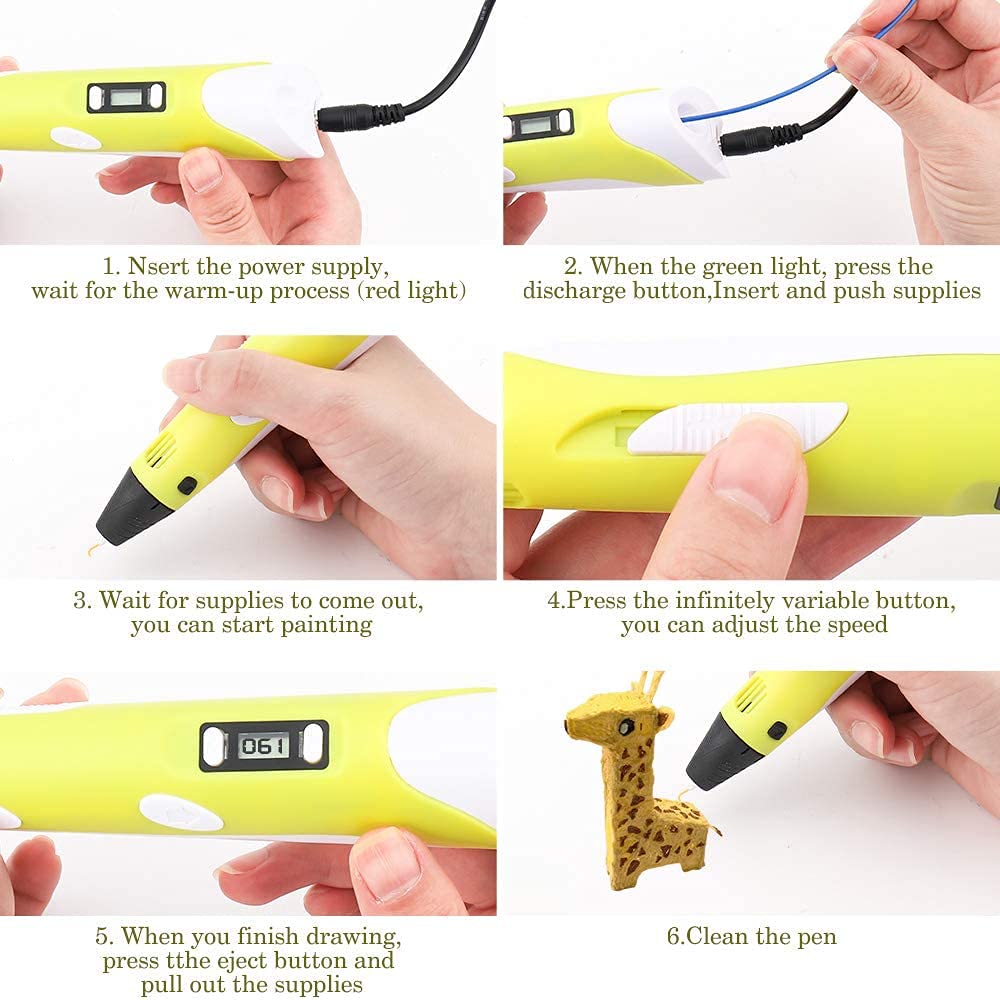 1. Nsert the power supply, wait for the warm-up process (red light)

2. When the green light, press the discharge button,Insert and push supplies

3. Wait for supplies to come out, you can start painting

4.Press the infinitely variable button, you can adjust the speed

061

5. When you finish drawing, press tthe eject button and pull out the supplies

6.Clean the pen